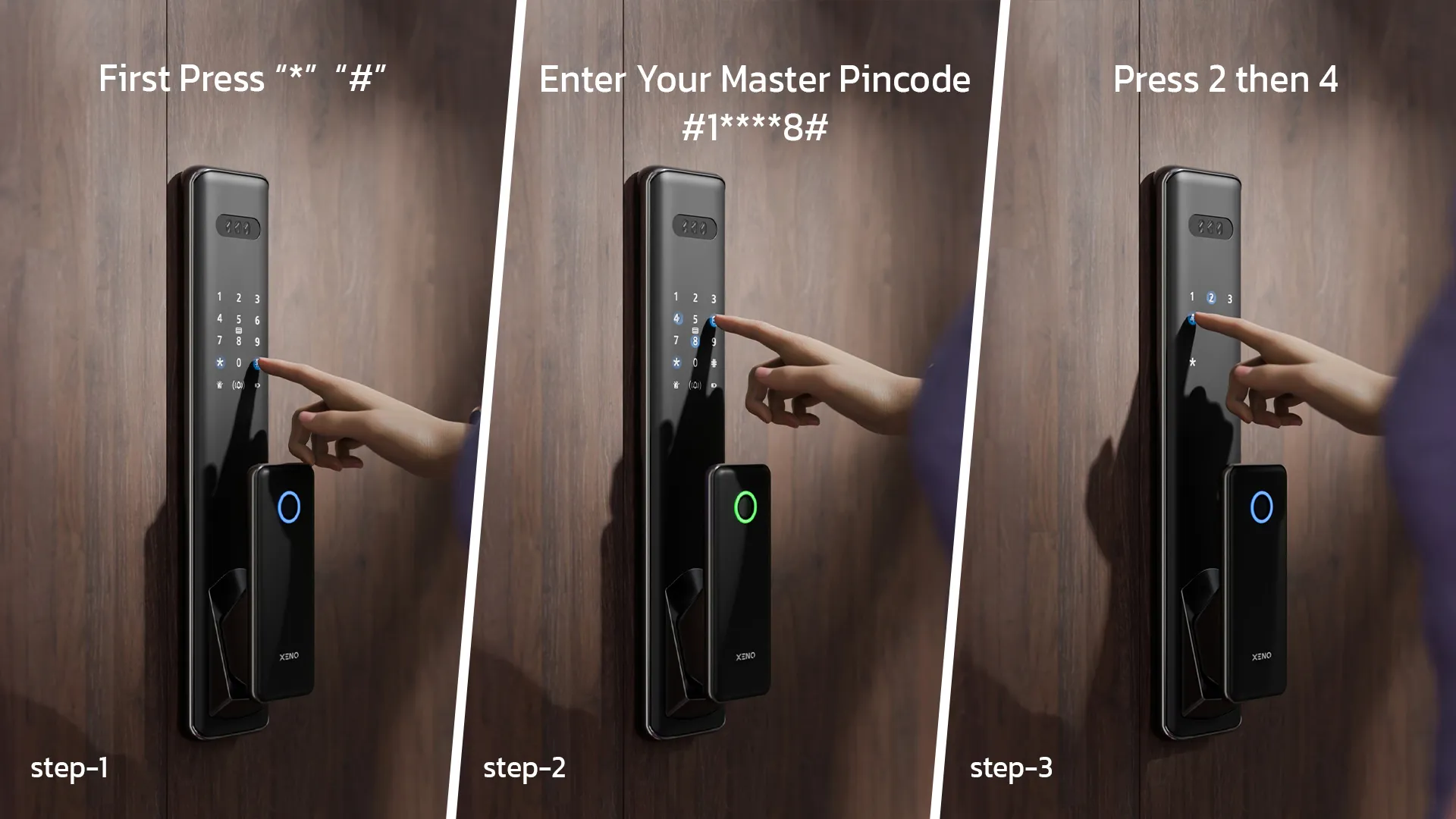 First Press “*” “#”

1 2 3
4 5 6
7 8 9
* 0 #

XENO

step-1

Enter Your Master Pincode
#1****8#

1 2 3
4 5 6
7 8 9
* 0 #

XENO

step-2

Press 2 then 4

1 2 3
*

XENO

step-3